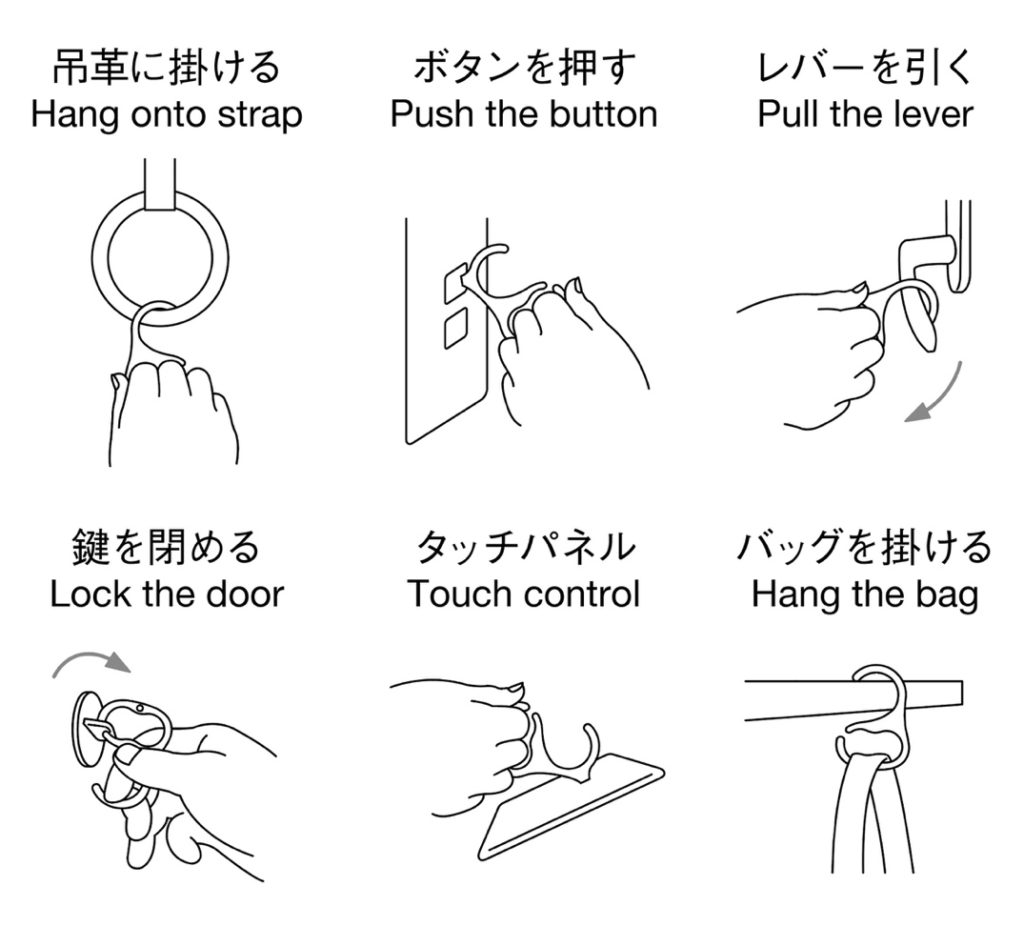 吊革に掛ける
Hang onto strap

ボタンを押す
Push the button

レバーを引く
Pull the lever

鍵を閉める
Lock the door

タッチパネル
Touch control

バッグを掛ける
Hang the bag